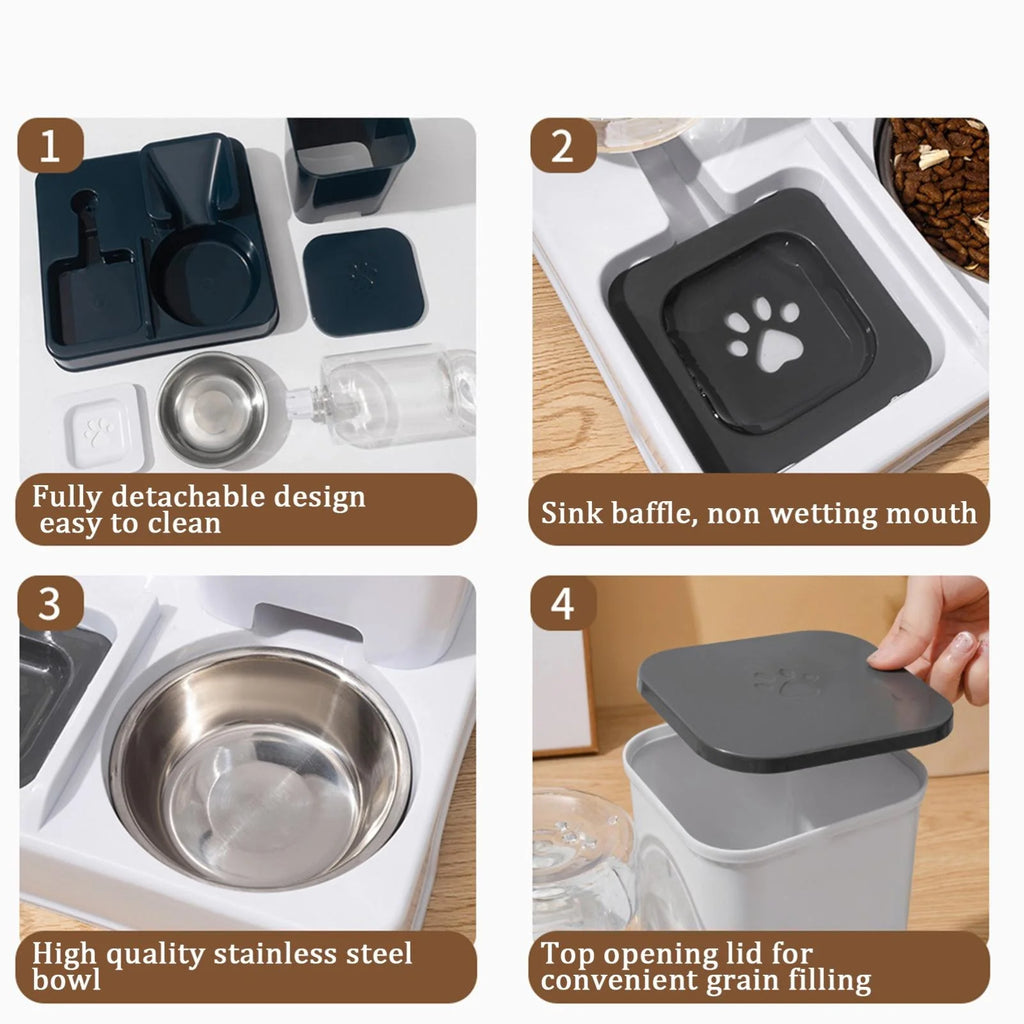 1

Fully detachable design easy to clean

2

Sink baffle, non wetting mouth

3

High quality stainless steel bowl

4

Top opening lid for convenient grain filling